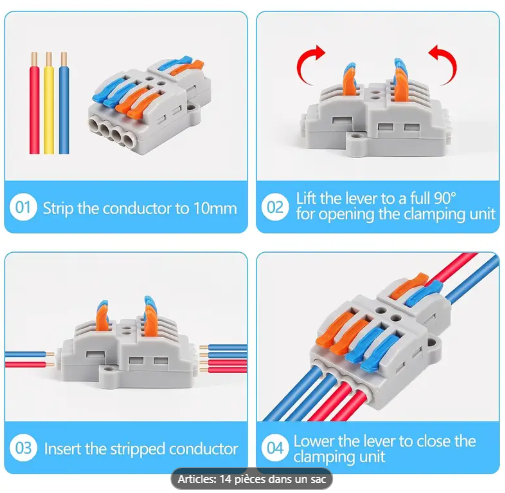 01 Strip the conductor to 10mm

02 Lift the lever to a full 90° for opening the clamping unit

03 Insert the stripped conductor

04 Lower the lever to close the clamping unit

Articles: 14 pièces dans un sac